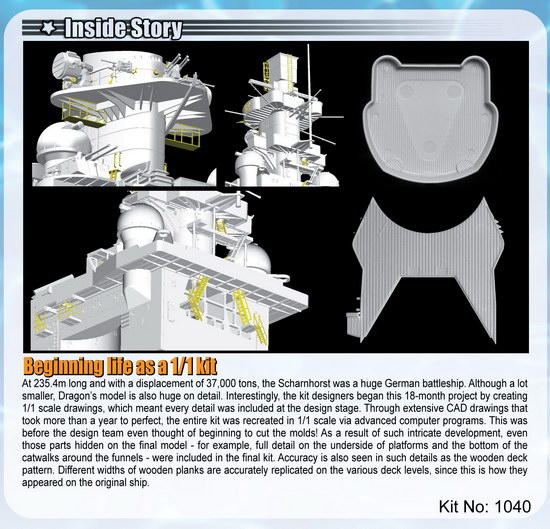 Inside Story

Beginning life as a 1/1 kit

At 235.4m long and with a displacement of 37,000 tons, the Scharnhorst was a huge German battleship. Although a lot smaller, Dragon's model is also huge on detail. Interestingly, the kit designers began this 18-month project by creating 1/1 scale drawings, which meant every detail was included at the design stage. Through extensive CAD drawings that took more than a year to perfect, the entire kit was recreated in 1/1 scale via advanced computer programs. This was before the design team even thought of beginning to cut the molds! As a result of such intricate development, even those parts hidden on the final model - for example, full detail on the underside of platforms and the bottom of the catwalks around the funnels - were included in the final kit. Accuracy is also seen in such details as the wooden deck pattern. Different widths of wooden planks are accurately replicated on the various deck levels, since this is how they appeared on the original ship.

Kit No: 1040